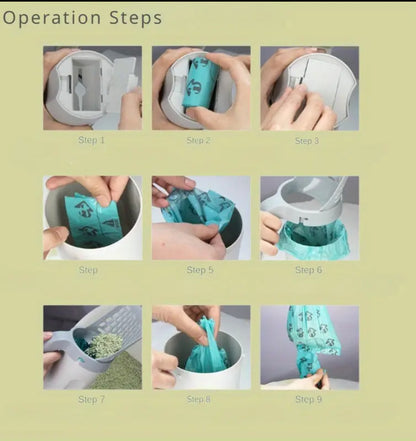 Operation Steps

Step 1

Step 2

Step 3

Step

Step 5

Step 6

Step 7

Step 8

Step 9